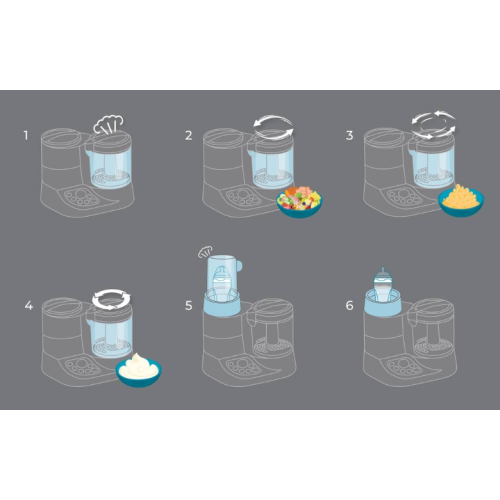 1

2

3

4

5

6