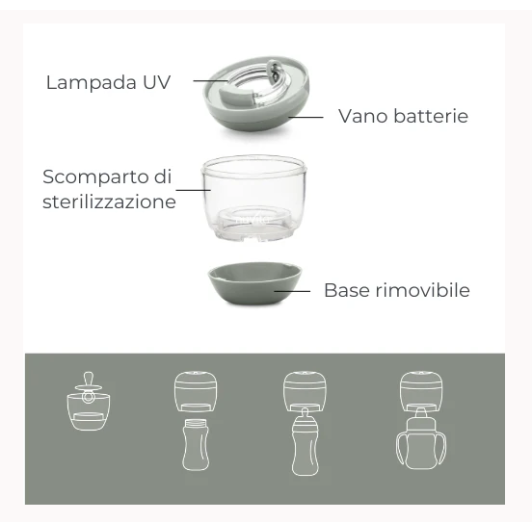 Lampada UV

Vano batterie

Scomparto di sterilizzazione

Base rimovibile