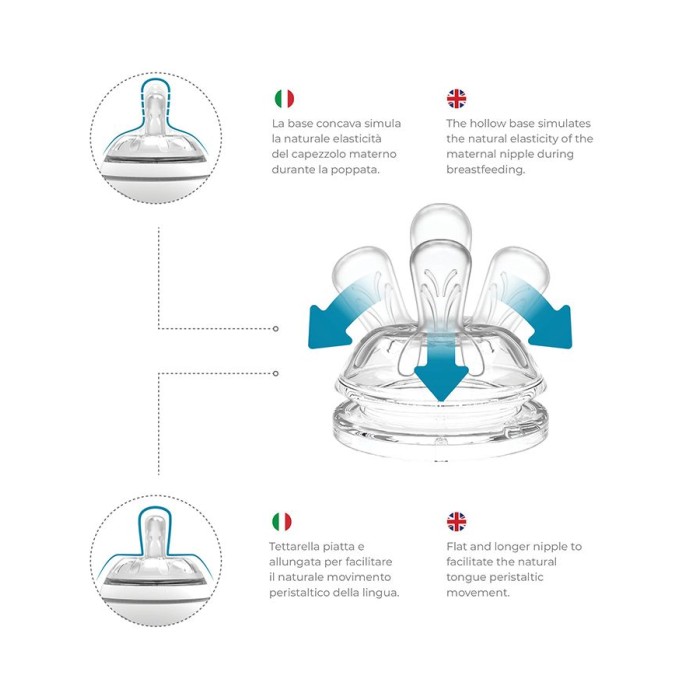 La base concava simula la naturale elasticità del capezzolo materno durante la poppata.

The hollow base simulates the natural elasticity of the maternal nipple during breastfeeding.

Tettarella piatta e allungata per facilitare il naturale movimento peristaltico della lingua.

Flat and longer nipple to facilitate the natural tongue peristaltic movement.