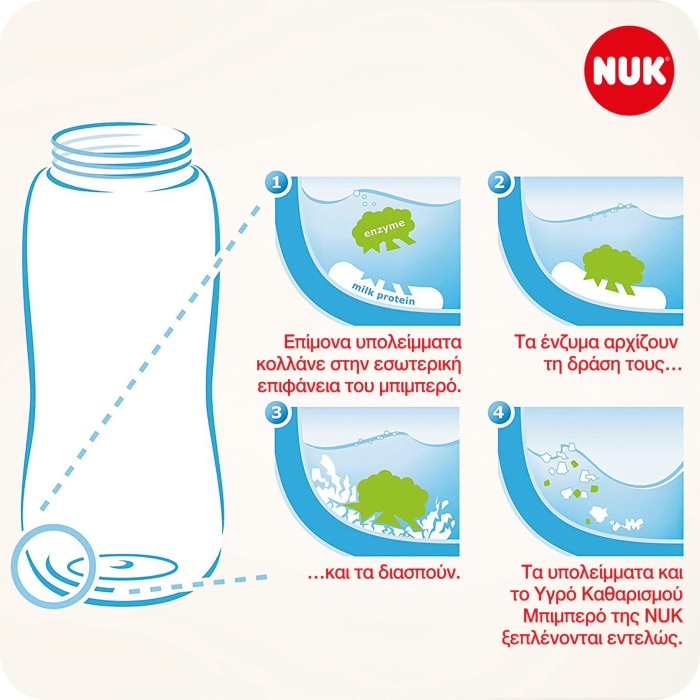 NUK

1

enzyme

milk protein

Επίμονα υπολείμματα κολλάνε στην εσωτερική επιφάνεια του μπιμπερό.

2

Τα ένζυμα αρχίζουν τη δράση τους...

3

...και τα διασπούν.

4

Τα υπολείμματα και το Υγρό Καθαρισμού Μπιμπερό της NUK ξεπλένονται εντελώς.